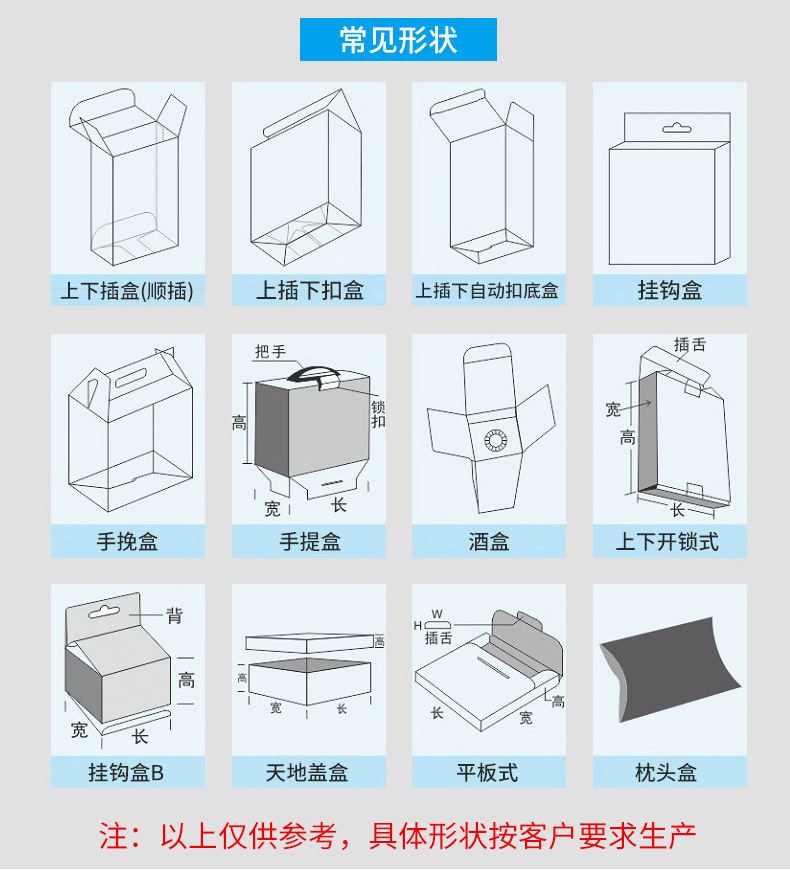 常见形状

上下插盒(顺插)

上插下扣盒

上插下自动扣底盒

挂钩盒

手挽盒

把手
高
锁扣
宽
长
手提盒

酒盒

插舌
宽
高
长
上下开锁式

背
高
宽
长
挂钩盒B

高
高
宽
长
天地盖盒

W
H
插舌
长
宽
高
平板式

枕头盒

注：以上仅供参考，具体形状按客户要求生产